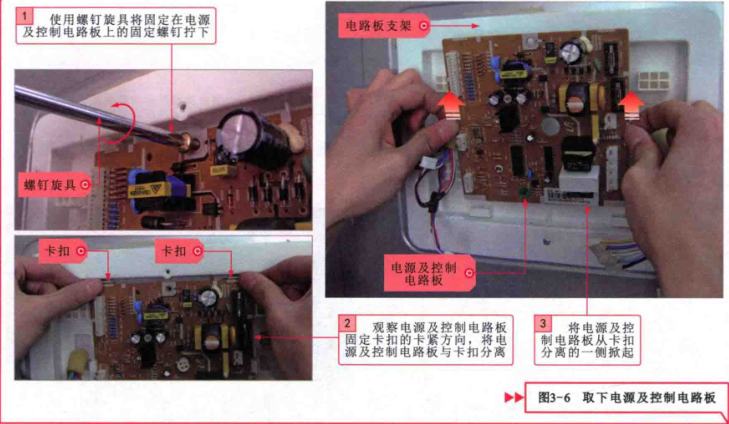 1 使用螺钉旋具将固定在电源及控制电路板上的固定螺钉拧下

螺钉旋具

卡扣

卡扣

电路板支架

电源及控制电路板

2 观察电源及控制电路板固定卡扣的卡紧方向，将电源及控制电路板与卡扣分离

3 将电源及控制电路板从卡扣分离的一侧掀起

图3-6 取下电源及控制电路板